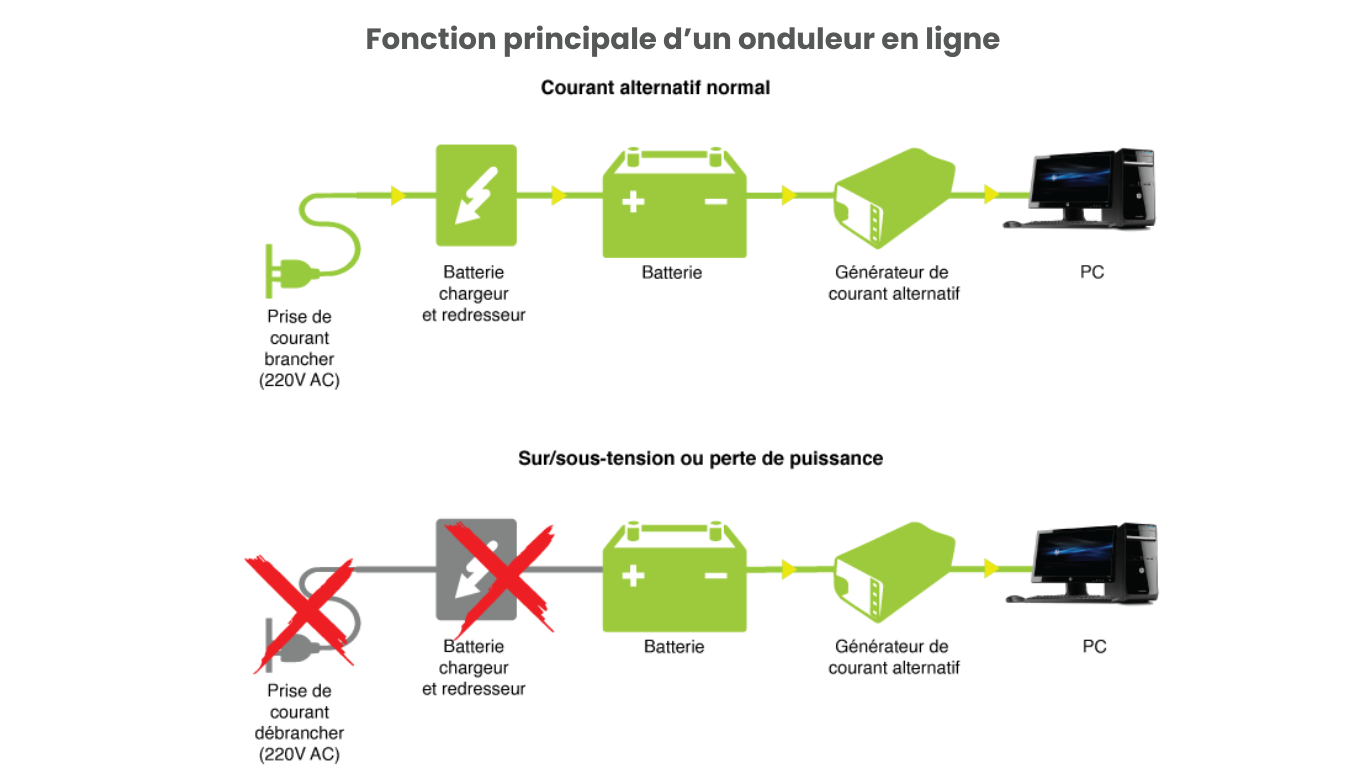 Fonction principale d'un onduleur en ligne

Courant alternatif normal

Prise de courant brancher (220V AC)

Batterie chargeur et redresseur

Batterie

Générateur de courant alternatif

PC

Sur/sous-tension ou perte de puissance

Prise de courant débrancher (220V AC)

Batterie chargeur et redresseur

Batterie

Générateur de courant alternatif

PC